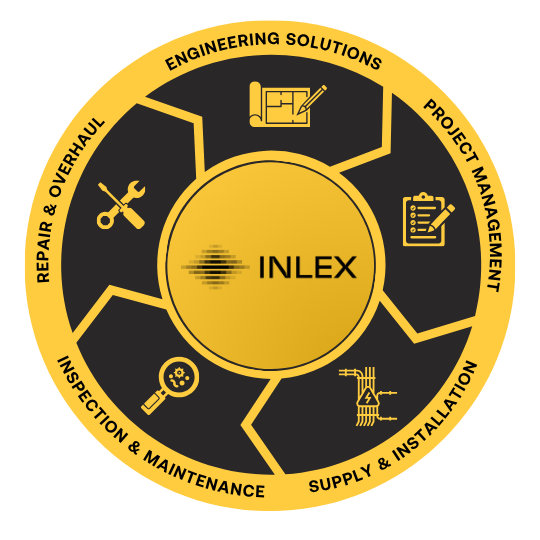 ENGINEERING SOLUTIONS

PROJECT MANAGEMENT

SUPPLY & INSTALLATION

INSPECTION & MAINTENANCE

REPAIR & OVERHAUL

INLEX